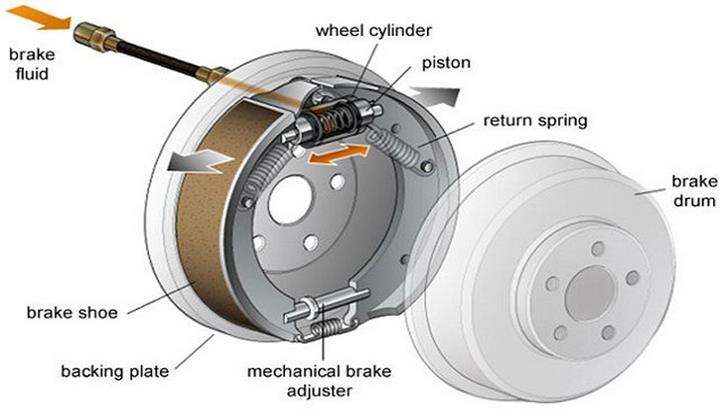 brake fluid

wheel cylinder

piston

return spring

brake drum

brake shoe

backing plate

mechanical brake adjuster